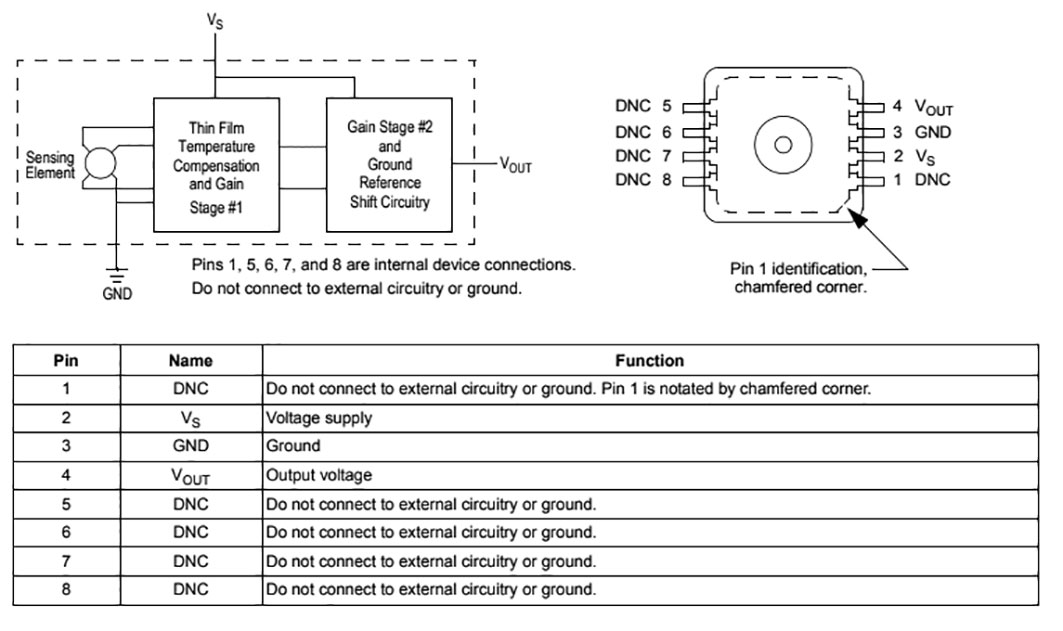 $V_S$

Sensing Element

Thin Film Temperature Compensation and Gain Stage #1

Gain Stage #2 and Ground Reference Shift Circuitry

$V_{OUT}$

GND

Pins 1, 5, 6, 7, and 8 are internal device connections. Do not connect to external circuitry or ground.

DNC 5
DNC 6
DNC 7
DNC 8

4 $V_{OUT}$
3 GND
2 $V_S$
1 DNC

Pin 1 identification, chamfered corner.

| Pin | Name | Function |
|---|---|---|
| 1 | DNC | Do not connect to external circuitry or ground. Pin 1 is notated by chamfered corner. |
| 2 | $V_S$ | Voltage supply |
| 3 | GND | Ground |
| 4 | $V_{OUT}$ | Output voltage |
| 5 | DNC | Do not connect to external circuitry or ground. |
| 6 | DNC | Do not connect to external circuitry or ground. |
| 7 | DNC | Do not connect to external circuitry or ground. |
| 8 | DNC | Do not connect to external circuitry or ground. |